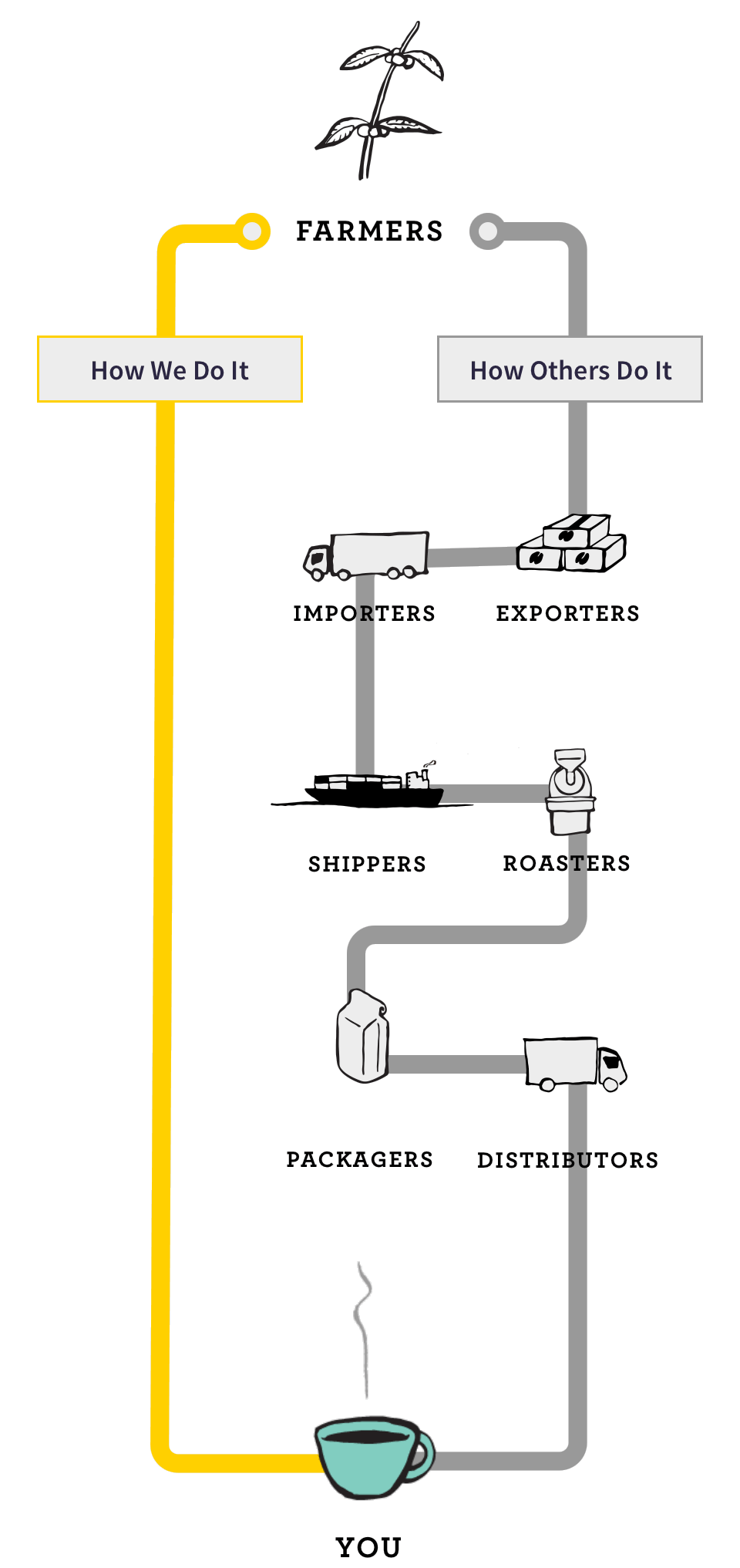 FARMERS

How We Do It

How Others Do It

IMPORTERS

EXPORTERS

SHIPPERS

ROASTERS

PACKAGERS

DISTRIBUTORS

YOU